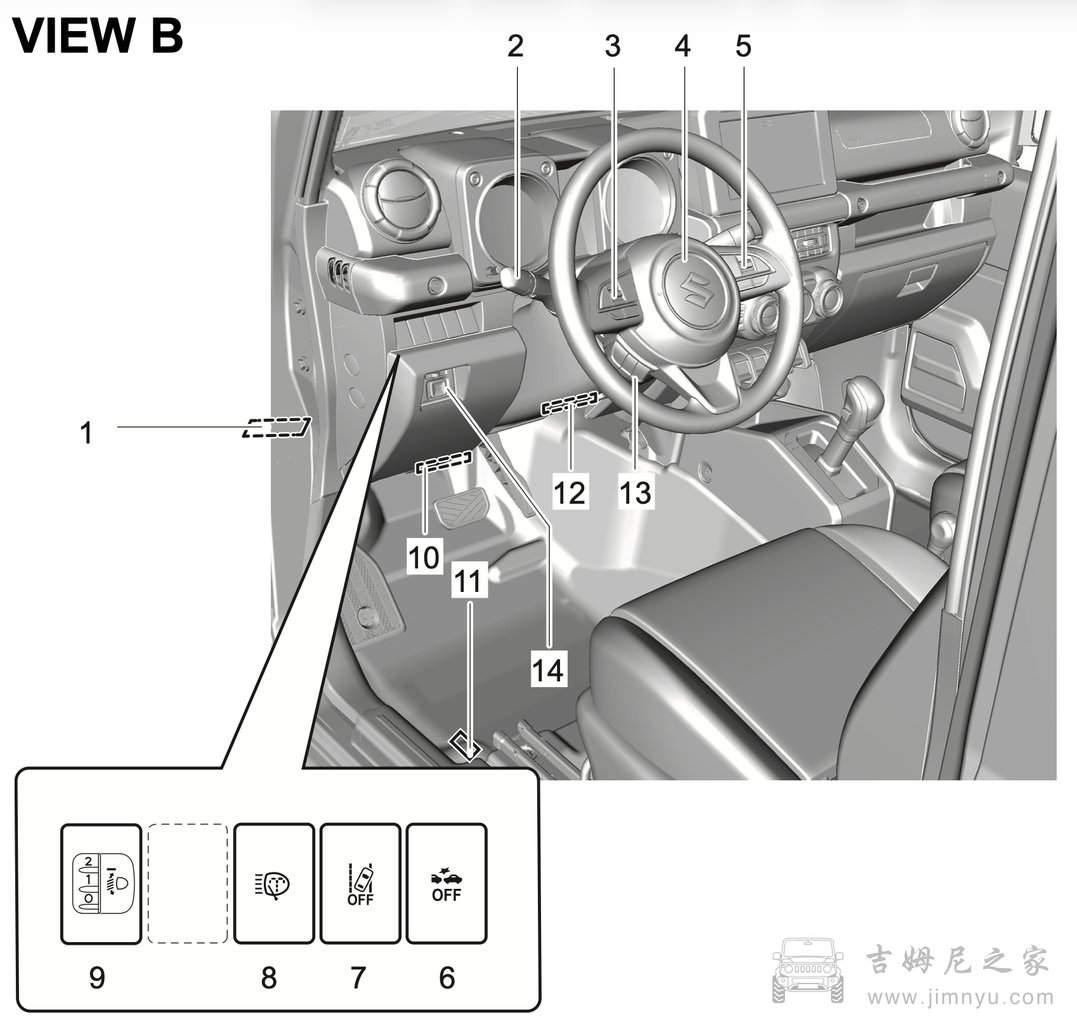 VIEW B

2
3
4
5
1
12
13
10
11
14

2
1
0
OFF
OFF

9
8
7
6

吉姆尼之家
www.jimnyu.com